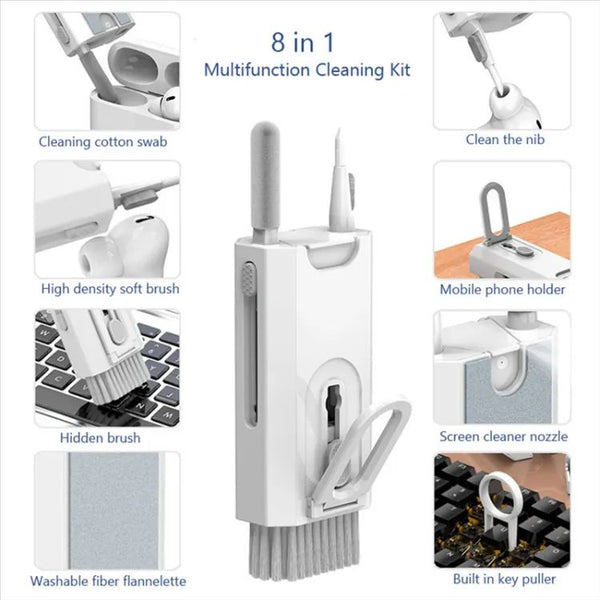 8 in 1
Multifunction Cleaning Kit

Cleaning cotton swab

High density soft brush

Hidden brush

Washable fiber flannelette

Clean the nib

Mobile phone holder

Screen cleaner nozzle

Built in key puller